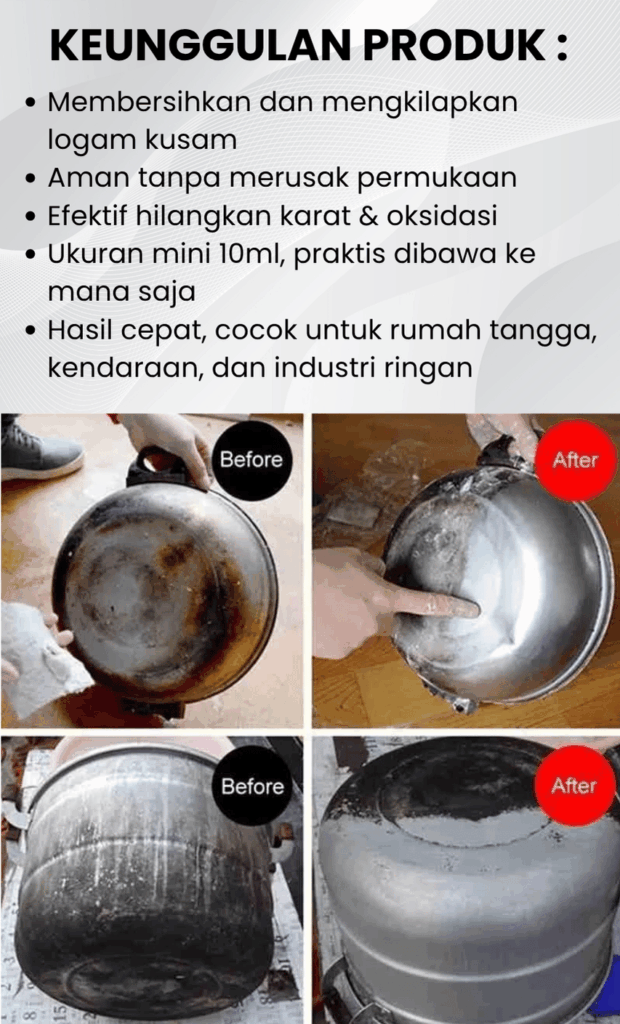 KEUNGGULAN PRODUK :

• Membersihkan dan mengkilapkan logam kusam
• Aman tanpa merusak permukaan
• Efektif hilangkan karat & oksidasi
• Ukuran mini 10ml, praktis dibawa ke mana saja
• Hasil cepat, cocok untuk rumah tangga, kendaraan, dan industri ringan

Before

After

Before

After